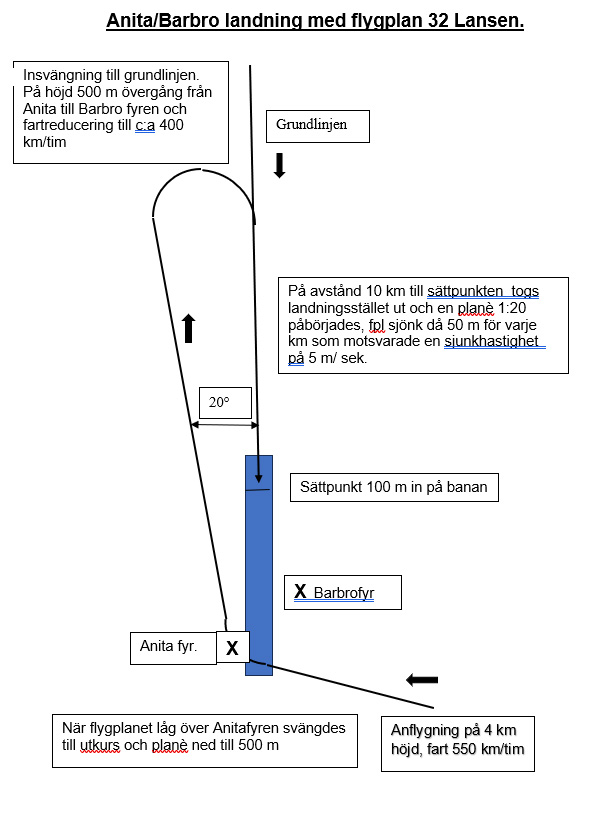 Anita/Barbro landning med flygplan 32 Lansen.

Insvängning till grundlinjen. På höjd 500 m övergång från Anita till Barbro fyren och fartreducering till c:a 400 km/tim

Grundlinjen

På avstånd 10 km till sättpunkten togs landningsstället ut och en planè 1:20 påbörjades, fpl sjönk då 50 m för varje km som motsvarade en sjunkhastighet på 5 m/ sek.

20°

Sättpunkt 100 m in på banan

X Barbrofyr

Anita fyr.

X

När flygplanet låg över Anitafyren svängdes till utkurs och planè ned till 500 m

Anflygning på 4 km höjd, fart 550 km/tim